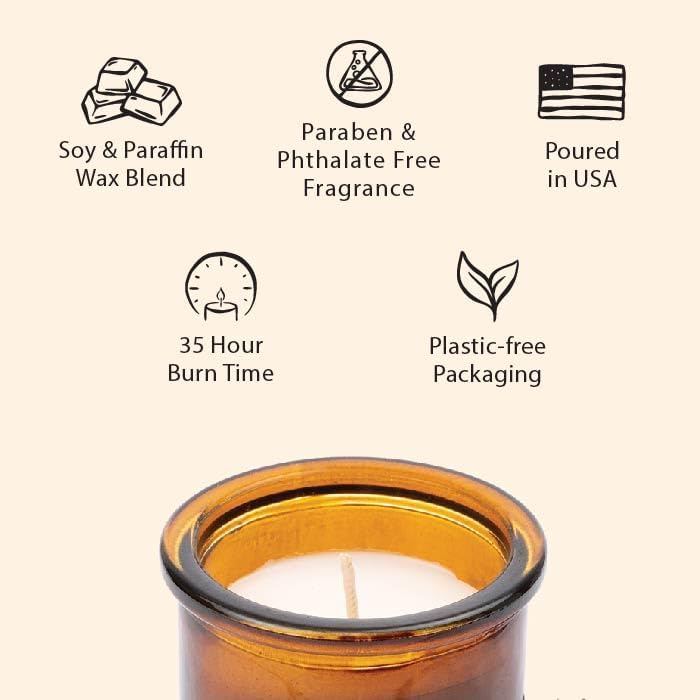 Soy & Paraffin Wax Blend

Paraben & Phthalate Free Fragrance

Poured in USA

35 Hour Burn Time

Plastic-free Packaging